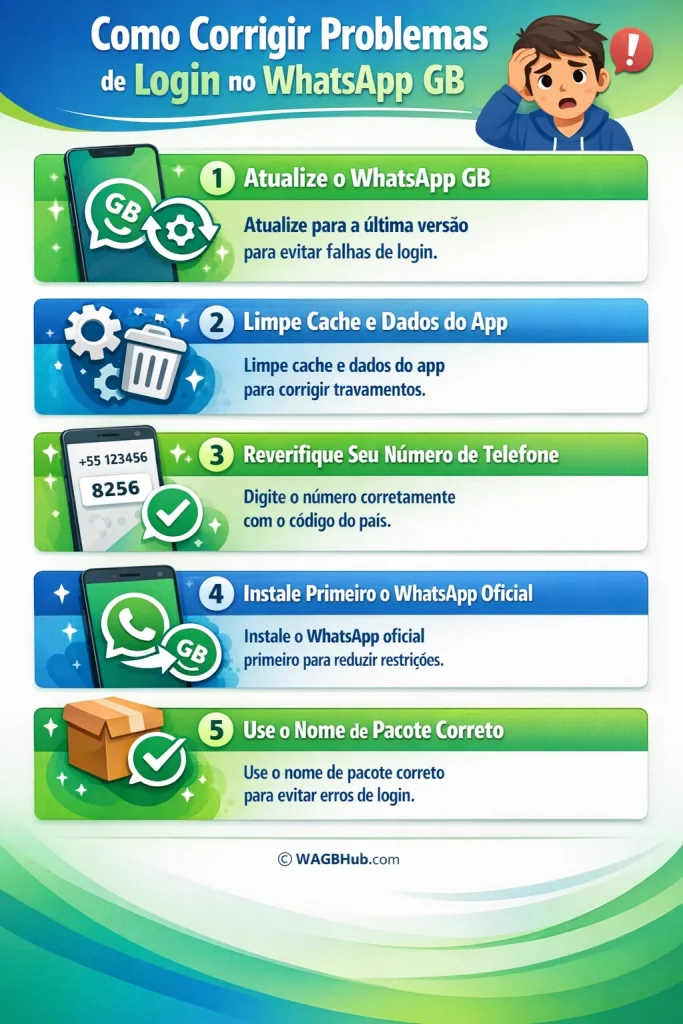 Como Corrigir Problemas de Login no WhatsApp GB

!

GB

1 Atualize o WhatsApp GB

Atualize para a última versão para evitar falhas de login.

2 Limpe Cache e Dados do App

Limpe cache e dados do app para corrigir travamentos.

+55 123456

8256

3 Reverifique Seu Número de Telefone

Digite o número corretamente com o código do país.

GB

4 Instale Primeiro o WhatsApp Oficial

Instale o WhatsApp oficial primeiro para reduzir restrições.

5 Use o Nome de Pacote Correto

Use o nome de pacote correto para evitar erros de login.

© WAGBHub.com